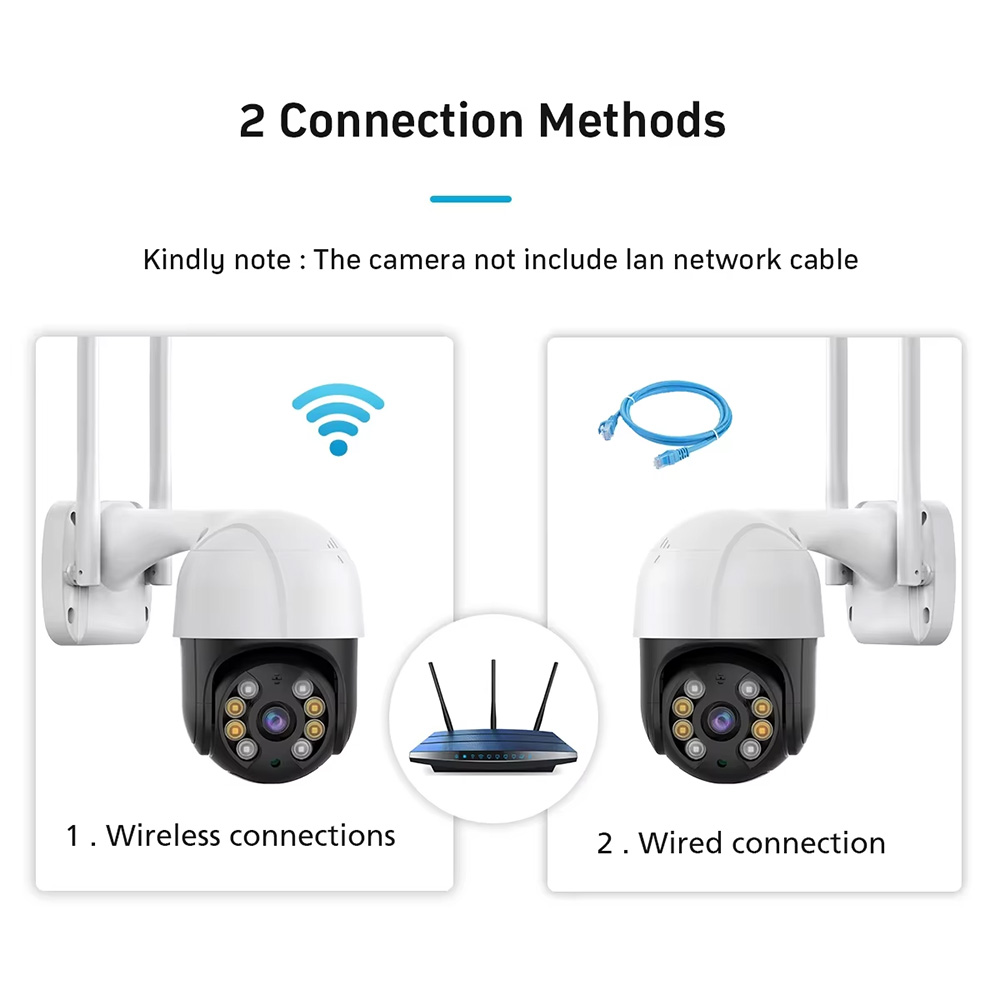 2 Connection Methods

Kindly note : The camera not include lan network cable

1 . Wireless connections

2 . Wired connection