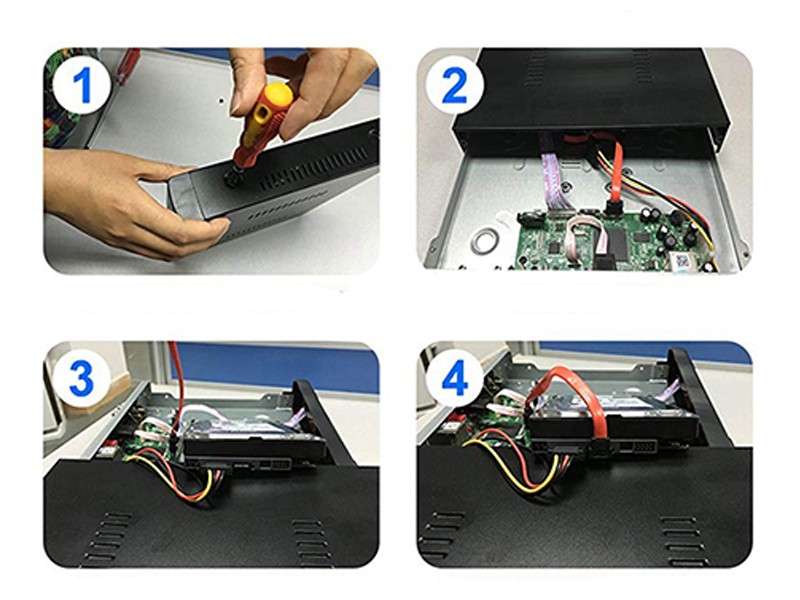 1

2

3

4